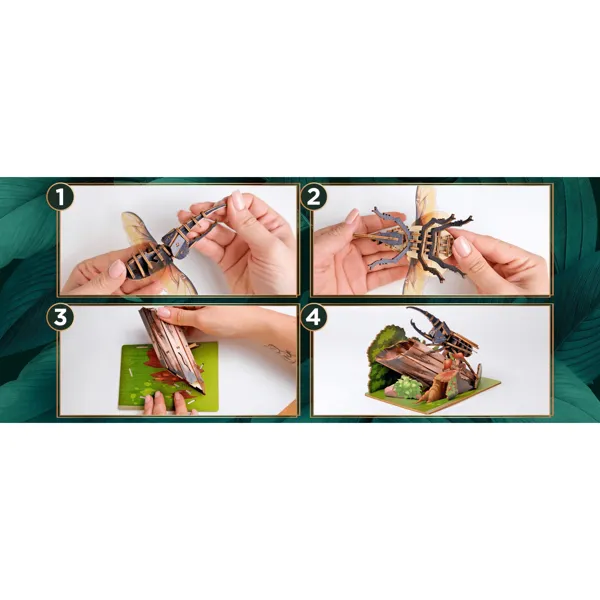 1

2

3

4